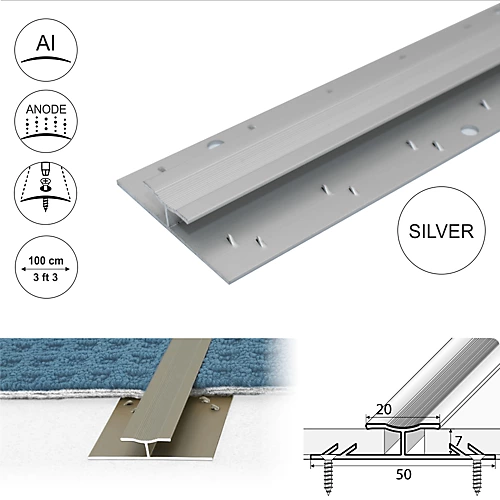 Al

ANODE

100 cm
3 ft 3

SILVER

20
7
50