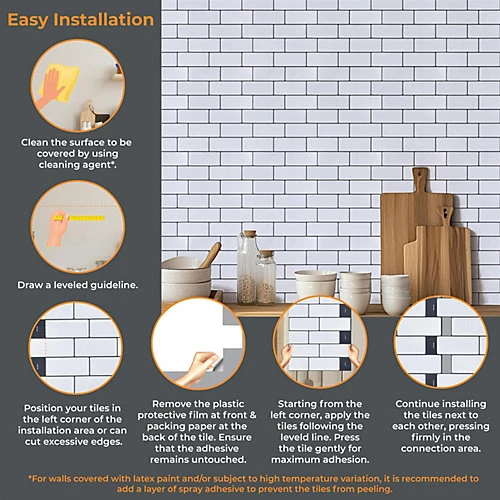 Easy Installation

Clean the surface to be covered by using cleaning agent*.

Draw a leveled guideline.

Position your tiles in the left corner of the installation area or can cut excessive edges.

Remove the plastic protective film at front & packing paper at the back of the tile. Ensure that the adhesive remains untouched.

Starting from the left corner, apply the tiles following the leveld line. Press the tile gently for maximum adhesion.

Continue installing the tiles next to each other, pressing firmly in the connection area.

*For walls covered with latex paint and/or subject to high temperature variation, it is recommended to add a layer of spray adhesive to prevent the tiles from peeling.